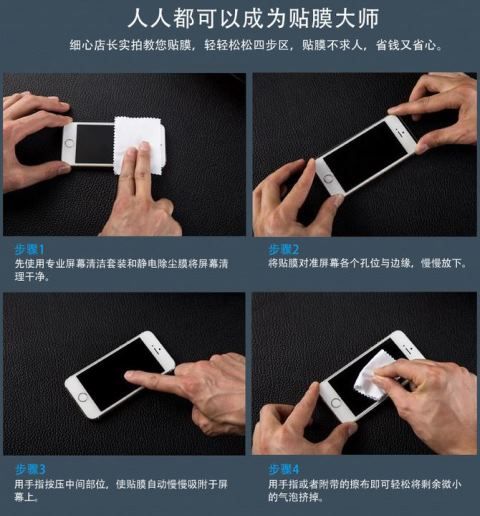 人人都可以成为贴膜大师

细心店长实拍教您贴膜，轻轻松松四步区，贴膜不求人，省钱又省心。

步骤1
先使用专业屏幕清洁套装和静电除尘膜将屏幕清理干净。

步骤2
将贴膜对准屏幕各个孔位与边缘，慢慢放下。

步骤3
用手指按压中间部位，使贴膜自动慢慢吸附于屏幕上。

步骤4
用手指或者附带的擦布即可轻松将剩余微小的气泡挤掉。