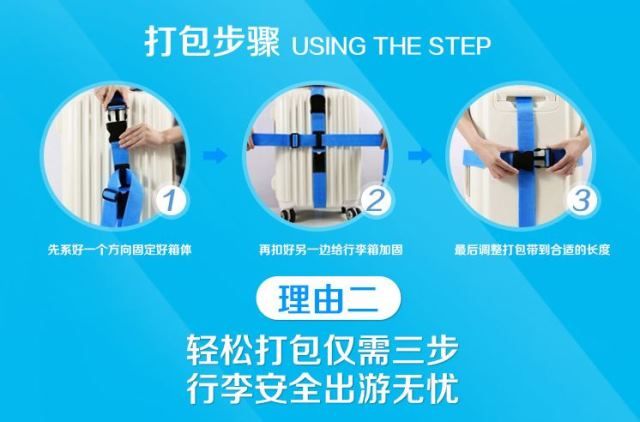 打包步骤 USING THE STEP

1
先系好一个方向固定好箱体

2
再扣好另一边给行李箱加固

3
最后调整打包带到合适的长度

理由二

轻松打包仅需三步
行李安全出游无忧