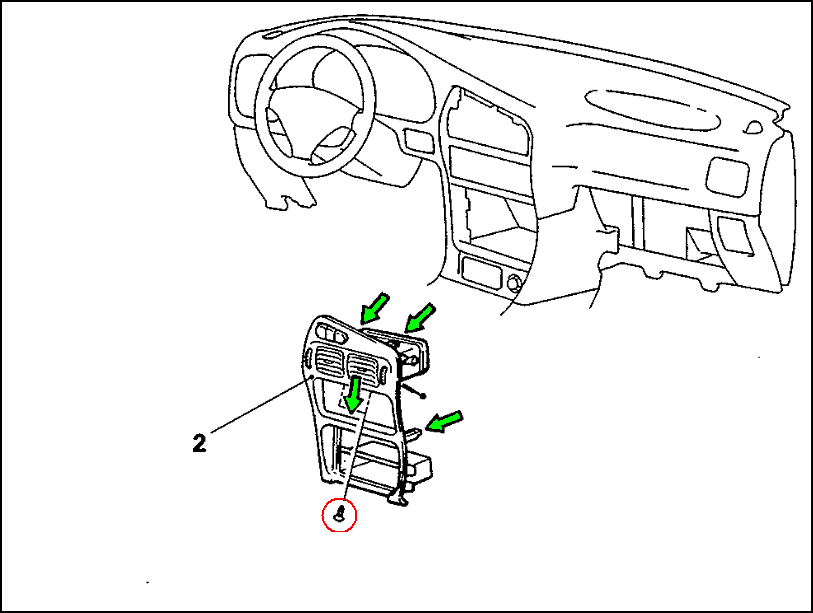 2