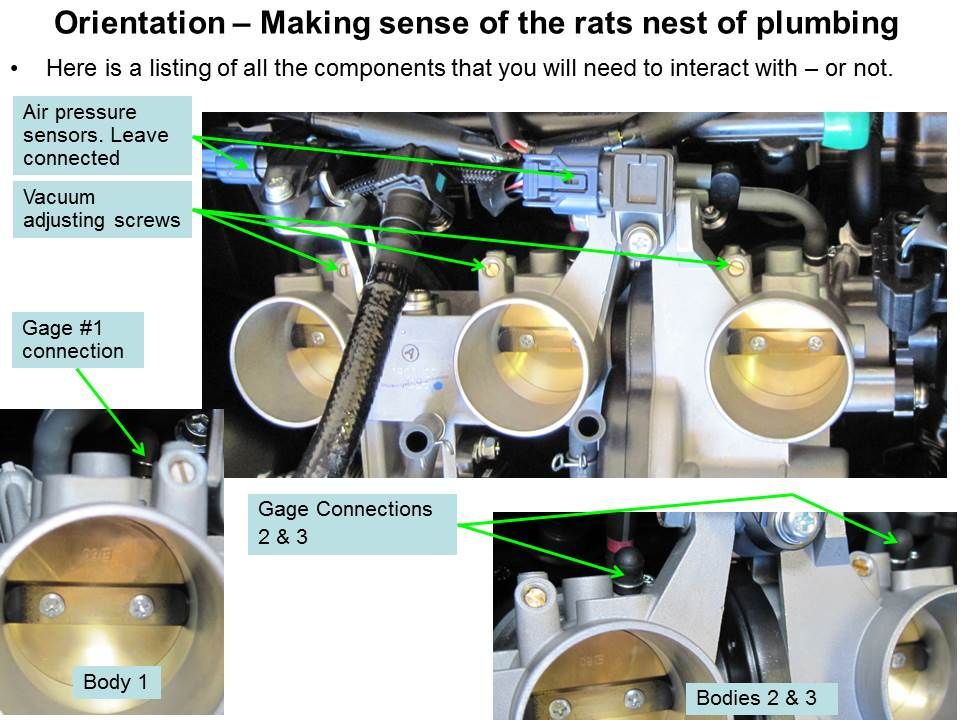 Orientation – Making sense of the rats nest of plumbing

• Here is a listing of all the components that you will need to interact with – or not.

Air pressure sensors. Leave connected

Vacuum adjusting screws

Gage #1 connection

Gage Connections 2 & 3

Body 1

Bodies 2 & 3