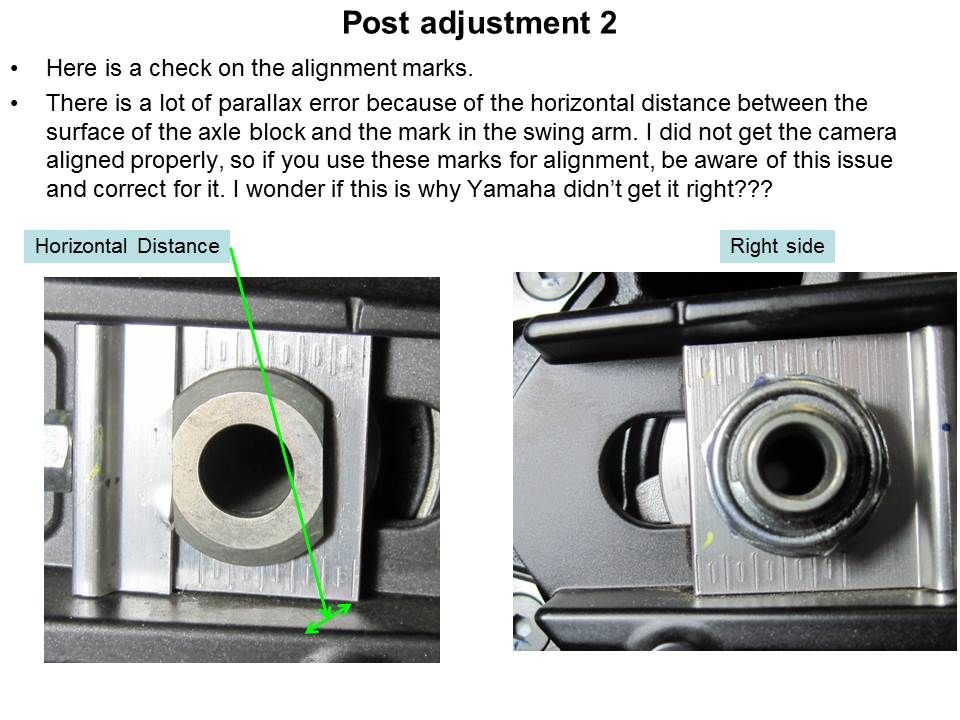 Post adjustment 2

• Here is a check on the alignment marks.

• There is a lot of parallax error because of the horizontal distance between the surface of the axle block and the mark in the swing arm. I did not get the camera aligned properly, so if you use these marks for alignment, be aware of this issue and correct for it. I wonder if this is why Yamaha didn't get it right???

Horizontal Distance

Right side